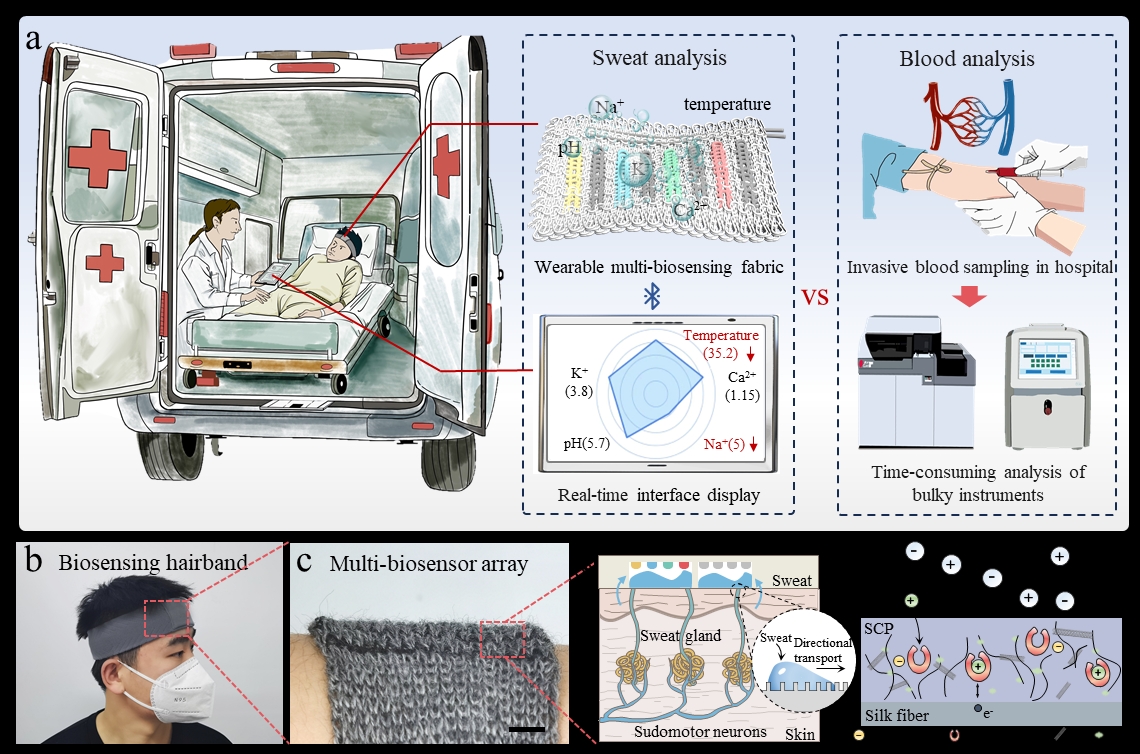 a

Sweat analysis

$Na^+$

temperature

pH

$K^+$

$Ca^{2+}$

Wearable multi-biosensing fabric

Temperature (35.2) ↓

$K^+$ (3.8)

$Ca^{2+}$ (1.15)

pH(5.7)

$Na^+$(5) ↓

Real-time interface display

VS

Blood analysis

Invasive blood sampling in hospital

Time-consuming analysis of bulky instruments

b Biosensing hairband

c Multi-biosensor array

Sweat

Sweat gland

Sweat

Directional transport

Sudomotor neurons

Skin

SCP

Silk fiber

$e^-$